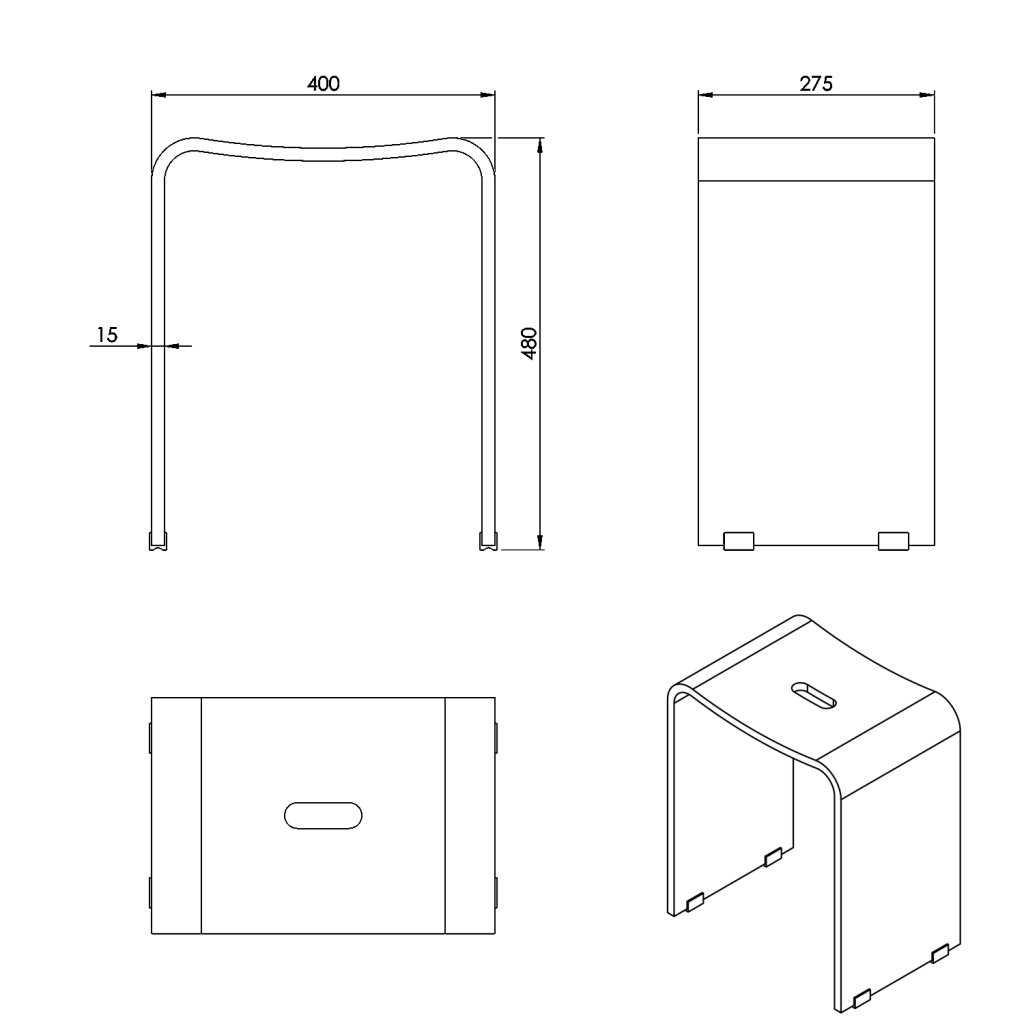 400

275

15

480