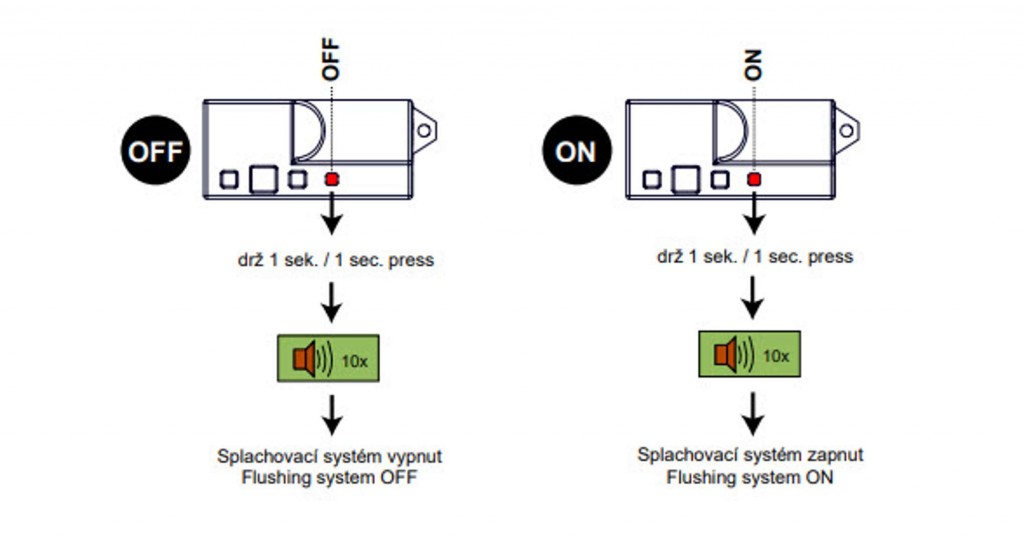 OFF

OFF

drž 1 sek. / 1 sec. press

10x

Splachovací systém vypnut
Flushing system OFF

ON

ON

drž 1 sek. / 1 sec. press

10x

Splachovací systém zapnut
Flushing system ON