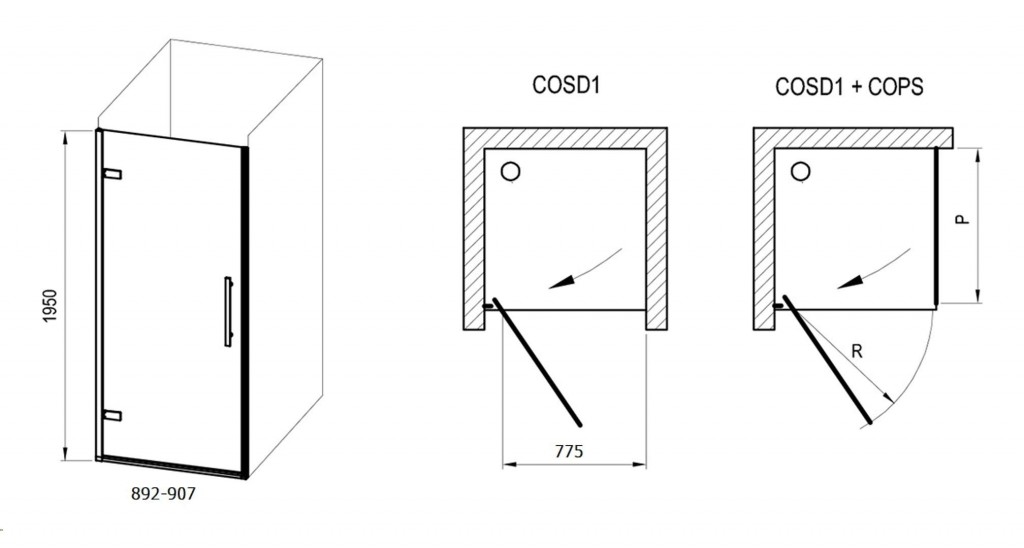 1950

892-907

COSD1

775

COSD1 + COPS

P

R