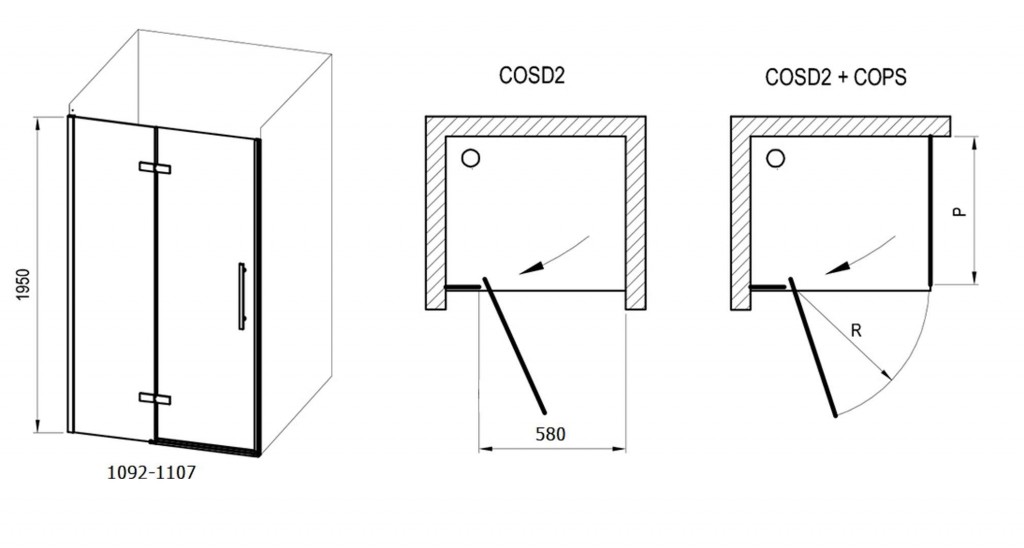 1950

1092-1107

COSD2

580

COSD2 + COPS

P

R